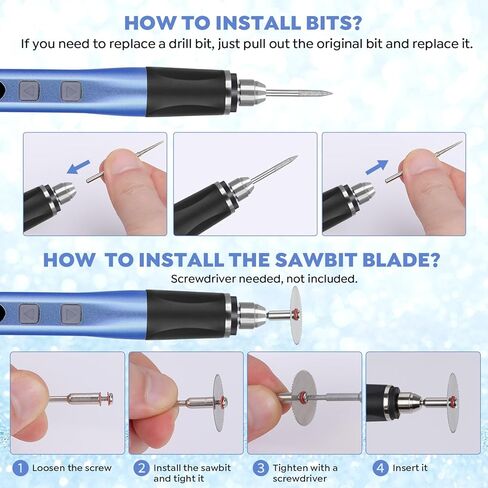 HOW TO INSTALL BITS?
If you need to replace a drill bit, just pull out the original bit and replace it.

HOW TO INSTALL THE SAWBIT BLADE?
Screwdriver needed, not included.

1 Loosen the screw

2 Install the sawbit and tight it

3 Tighten with a screwdriver

4 Insert it