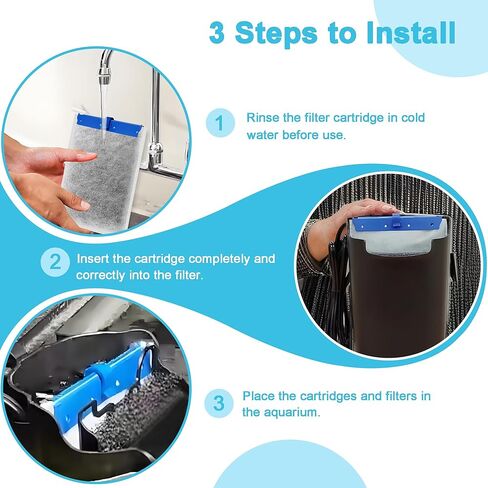 3 Steps to Install

1 Rinse the filter cartridge in cold water before use.

2 Insert the cartridge completely and correctly into the filter.

3 Place the cartridges and filters in the aquarium.