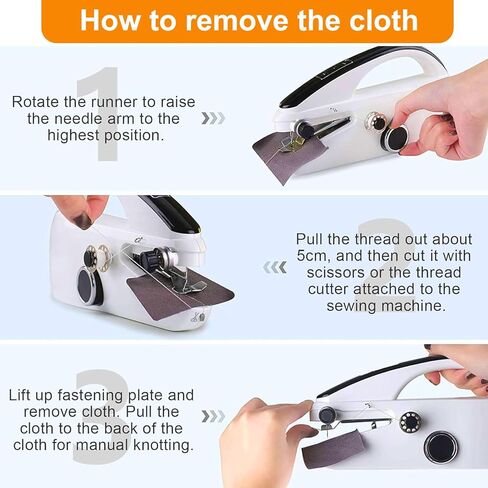 How to remove the cloth

1

Rotate the runner to raise the needle arm to the highest position.

2

Pull the thread out about 5cm, and then cut it with scissors or the thread cutter attached to the sewing machine.

3

Lift up fastening plate and remove cloth. Pull the cloth to the back of the cloth for manual knotting.