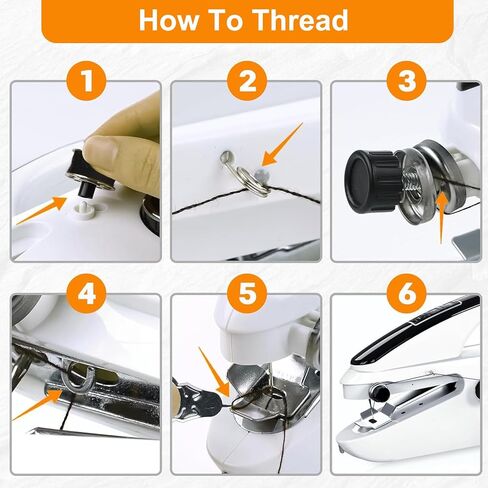 How To Thread

1

2

3

4

5

6