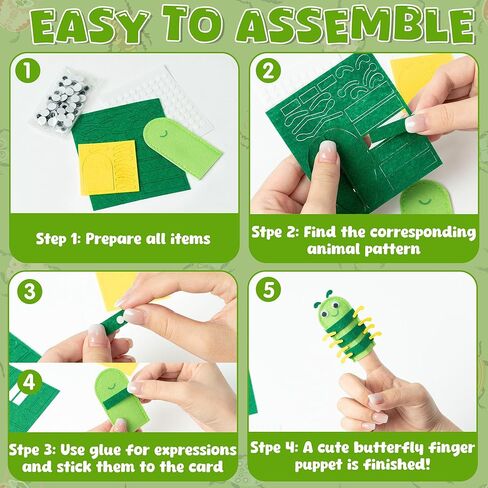 EASY TO ASSEMBLE

1

Step 1: Prepare all items

2

Stpe 2: Find the corresponding animal pattern

3

4

Stpe 3: Use glue for expressions and stick them to the card

5

Stpe 4: A cute butterfly finger puppet is finished!