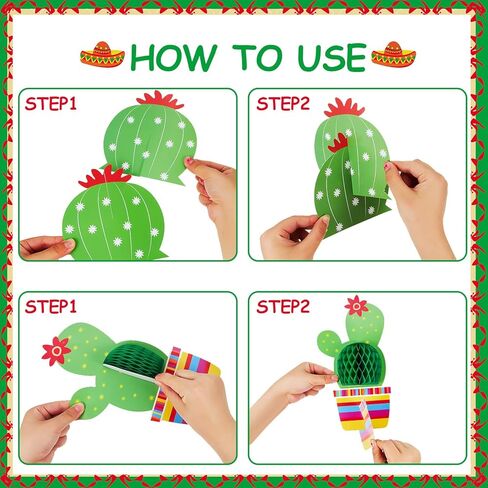 HOW TO USE

STEP1

STEP2

STEP1

STEP2