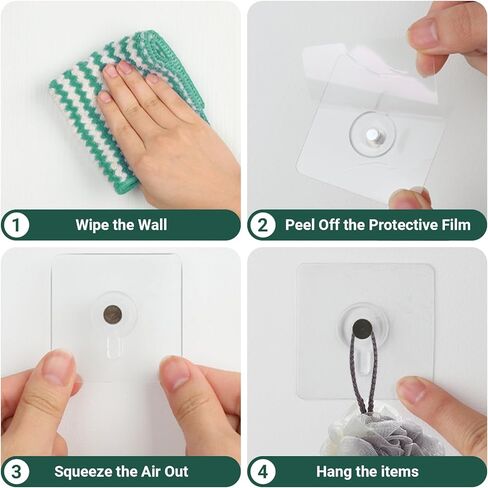 1 Wipe the Wall

2 Peel Off the Protective Film

3 Squeeze the Air Out

4 Hang the items