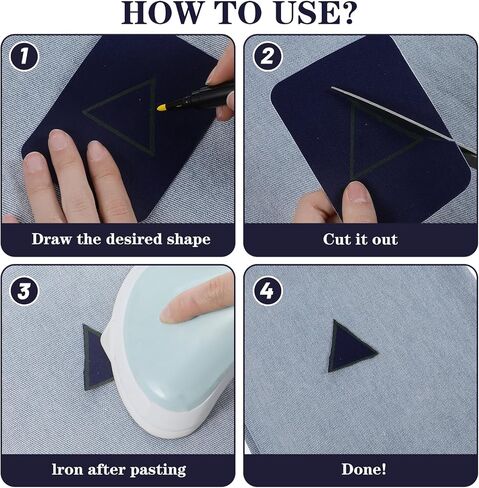 HOW TO USE?

1

Draw the desired shape

2

Cut it out

3

Iron after pasting

4

Done!