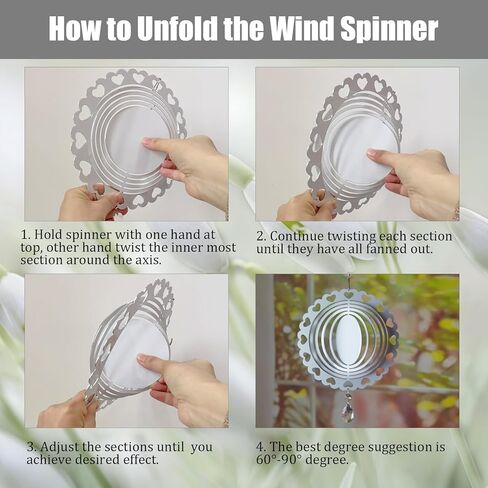 How to Unfold the Wind Spinner

1. Hold spinner with one hand at top, other hand twist the inner most section around the axis.

2. Continue twisting each section until they have all fanned out.

3. Adjust the sections until you achieve desired effect.

4. The best degree suggestion is 60°-90° degree.