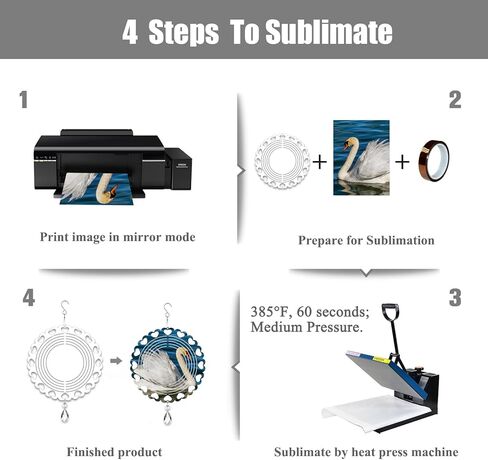 4 Steps To Sublimate

1

Print image in mirror mode

2

+ +

Prepare for Sublimation

4

Finished product

3

385°F, 60 seconds; Medium Pressure.

Sublimate by heat press machine