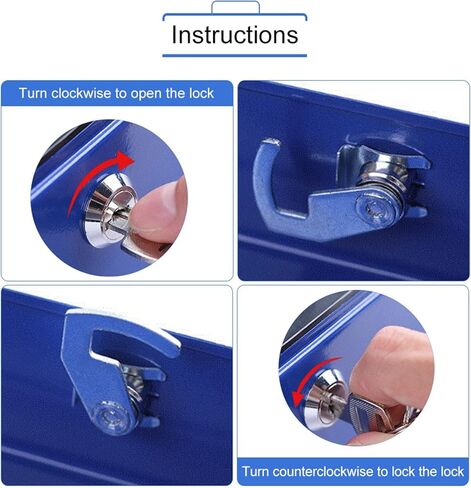 Instructions

Turn clockwise to open the lock

Turn counterclockwise to lock the lock