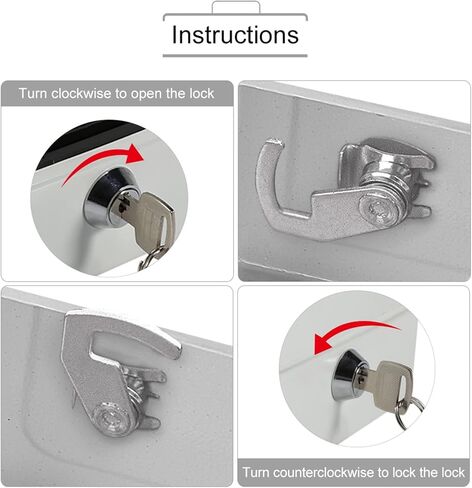 Instructions

Turn clockwise to open the lock

Turn counterclockwise to lock the lock