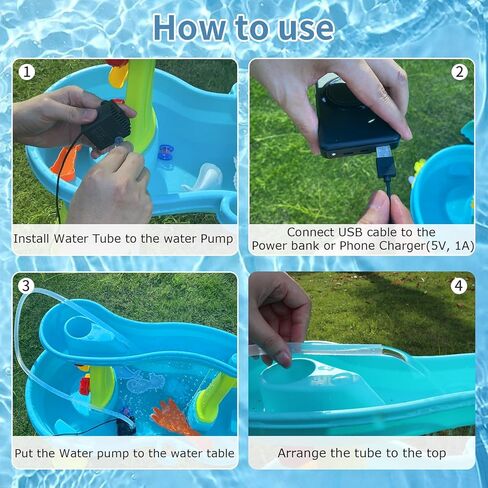 How to use

1

Install Water Tube to the water Pump

2

Connect USB cable to the Power bank or Phone Charger(5V, 1A)

3

Put the Water pump to the water table

4

Arrange the tube to the top