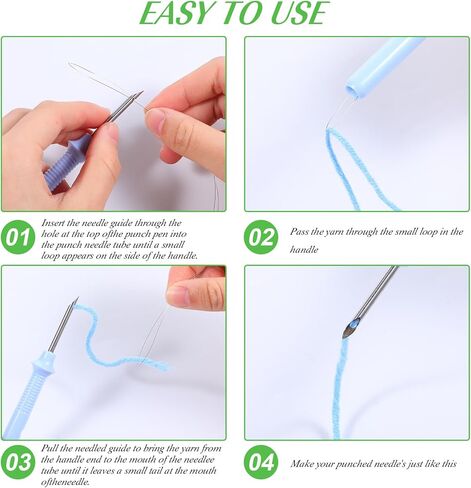 EASY TO USE

01 Insert the needle guide through the hole at the top ofthe punch pen into the punch needle tube until a small loop appears on the side of the handle.

02 Pass the yarn through the small loop in the handle

03 Pull the needled guide to bring the yarn from the handle end to the mouth of the needlee tube until it leaves a small tail at the mouth oftheneedle.

04 Make your punched needle's just like this