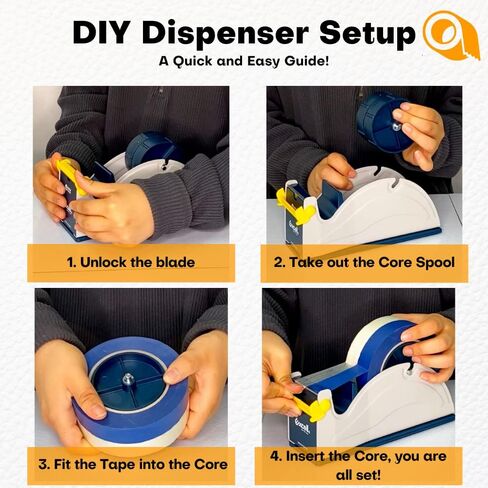 DIY Dispenser Setup

A Quick and Easy Guide!

1. Unlock the blade

2. Take out the Core Spool

3. Fit the Tape into the Core

4. Insert the Core, you are all set!