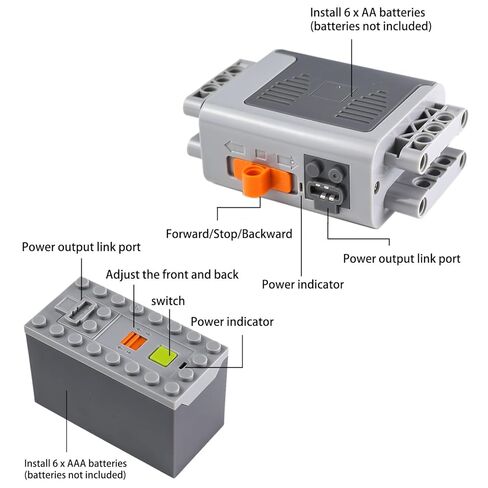 Install 6 x AA batteries
(batteries not included)

Forward/Stop/Backward

Power output link port

Power indicator

Power output link port

Adjust the front and back

switch

Power indicator

Install 6 x AAA batteries
(batteries not included)