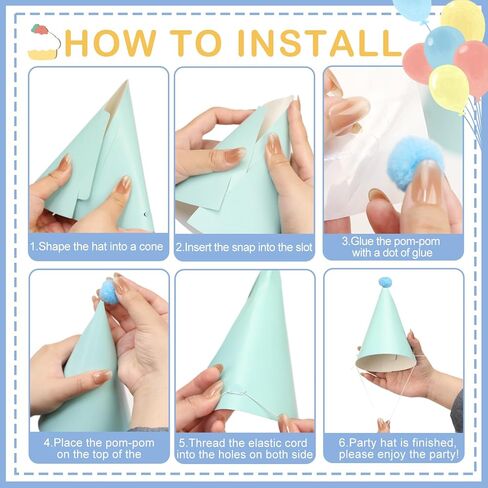 HOW TO INSTALL

1.Shape the hat into a cone

2.Insert the snap into the slot

3.Glue the pom-pom with a dot of glue

4.Place the pom-pom on the top of the

5.Thread the elastic cord into the holes on both side

6.Party hat is finished, please enjoy the party!