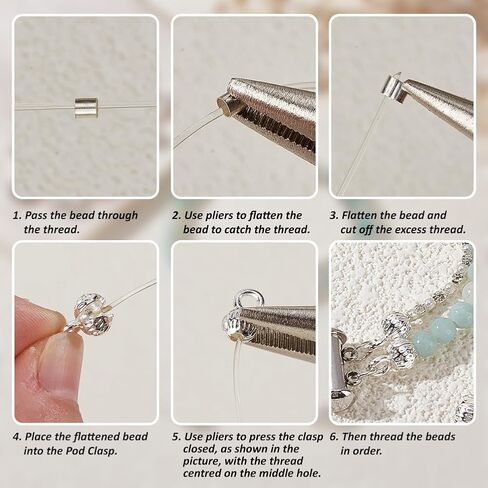 1. Pass the bead through the thread.

2. Use pliers to flatten the bead to catch the thread.

3. Flatten the bead and cut off the excess thread.

4. Place the flattened bead into the Pod Clasp.

5. Use pliers to press the clasp closed, as shown in the picture, with the thread centred on the middle hole.

6. Then thread the beads in order.