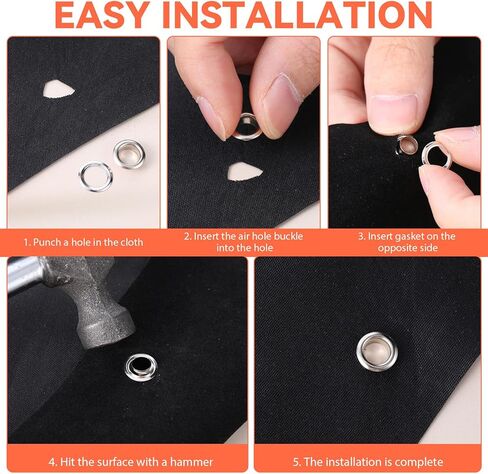 EASY INSTALLATION

1. Punch a hole in the cloth

2. Insert the air hole buckle into the hole

3. Insert gasket on the opposite side

4. Hit the surface with a hammer

5. The installation is complete