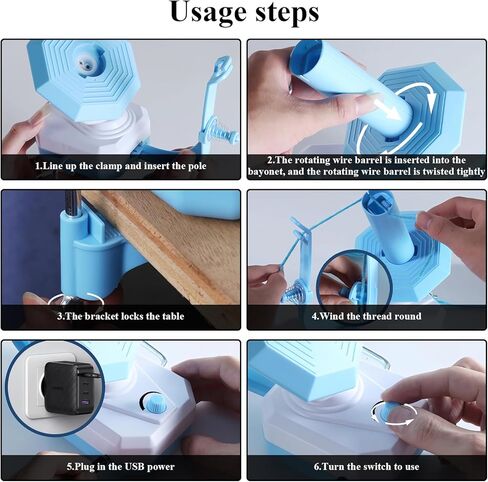 Usage steps

1.Line up the clamp and insert the pole

2.The rotating wire barrel is inserted into the bayonet, and the rotating wire barrel is twisted tightly

3.The bracket locks the table

4.Wind the thread round

5.Plug in the USB power

6.Turn the switch to use