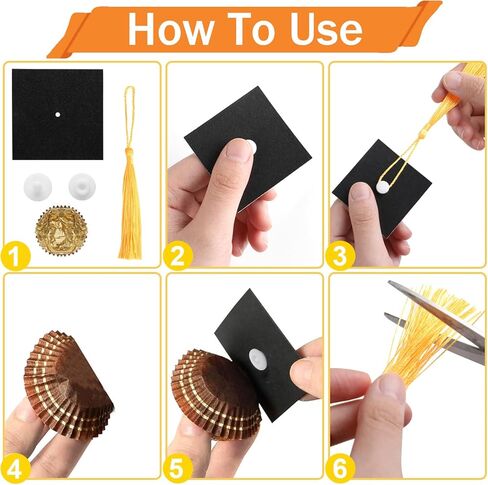 How To Use

1

2

3

4

5

6