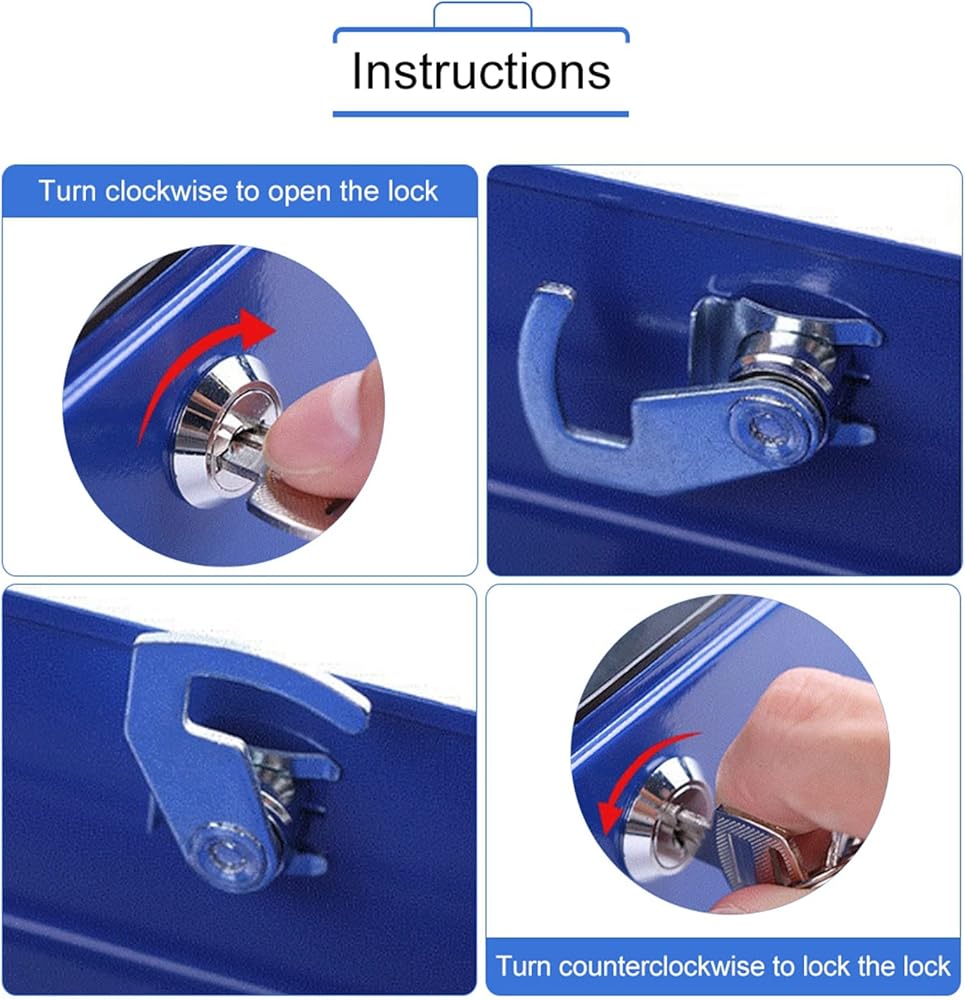 Instructions

Turn clockwise to open the lock

Turn counterclockwise to lock the lock