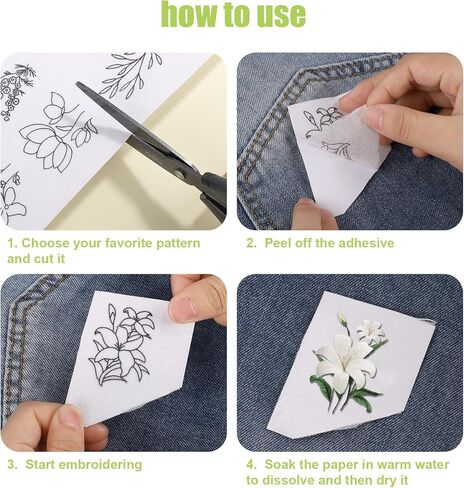 how to use

1. Choose your favorite pattern and cut it

2. Peel off the adhesive

3. Start embroidering

4. Soak the paper in warm water to dissolve and then dry it