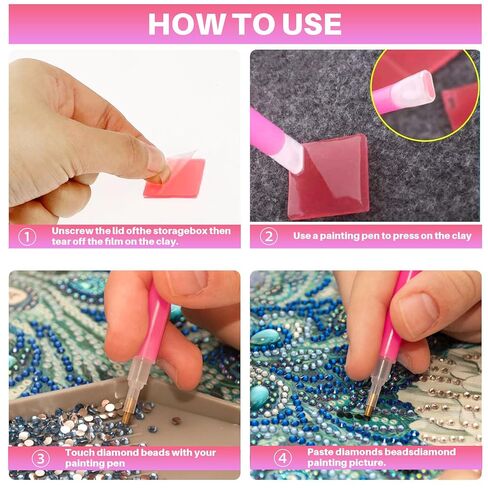 HOW TO USE

① Unscrew the lid ofthe storagebox then tear off the film on the clay.

② Use a painting pen to press on the clay

③ Touch diamond beads with your painting pen

④ Paste diamonds beadsdiamond painting picture.