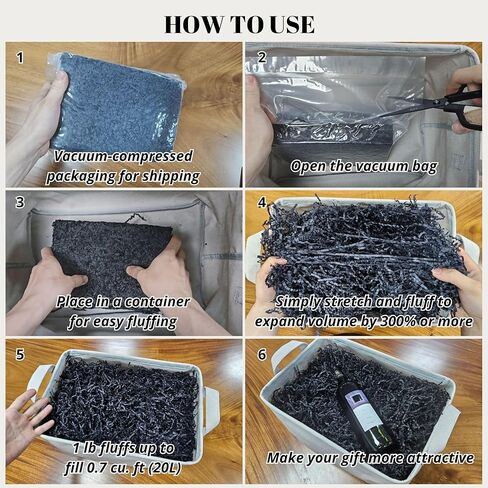 HOW TO USE

1
Vacuum-compressed packaging for shipping

2
Open the vacuum bag

3
Place in a container for easy fluffing

4
Simply stretch and fluff to expand volume by 300% or more

5
1 lb fluffs up to fill 0.7 cu. ft (20L)

6
Make your gift more attractive