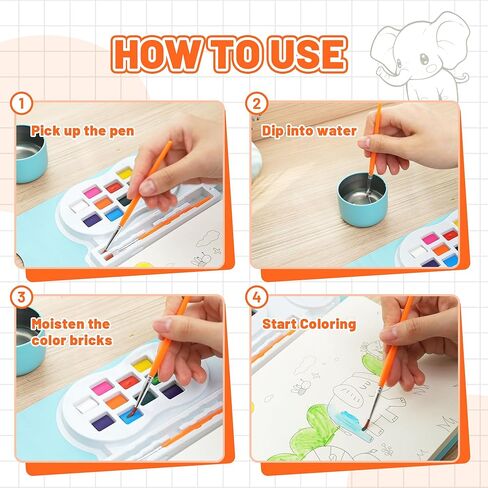 HOW TO USE

1
Pick up the pen

2
Dip into water

3
Moisten the color bricks

4
Start Coloring