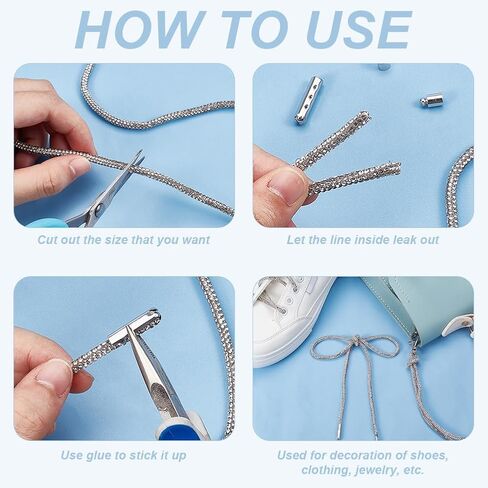 HOW TO USE

Cut out the size that you want

Let the line inside leak out

Use glue to stick it up

Used for decoration of shoes, clothing, jewelry, etc.