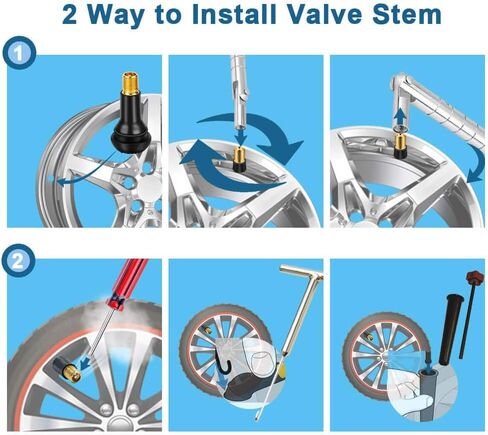 2 Way to Install Valve Stem

1

2