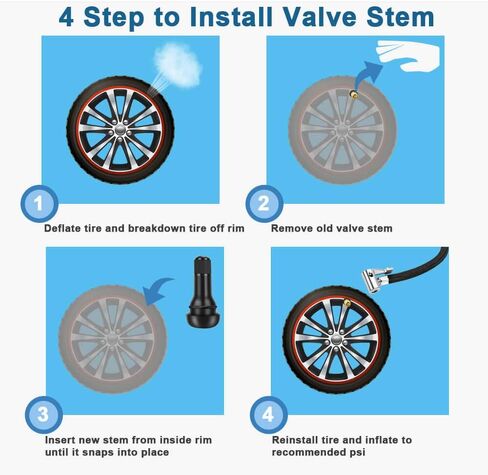 4 Step to Install Valve Stem

1

Deflate tire and breakdown tire off rim

2

Remove old valve stem

3

Insert new stem from inside rim until it snaps into place

4

Reinstall tire and inflate to recommended psi