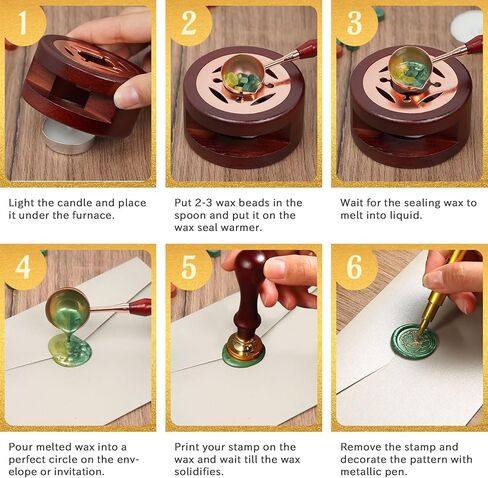 1

Light the candle and place it under the furnace.

2

Put 2-3 wax beads in the spoon and put it on the wax seal warmer.

3

Wait for the sealing wax to melt into liquid.

4

Pour melted wax into a perfect circle on the envelope or invitation.

5

Print your stamp on the wax and wait till the wax solidifies.

6

Remove the stamp and decorate the pattern with metallic pen.