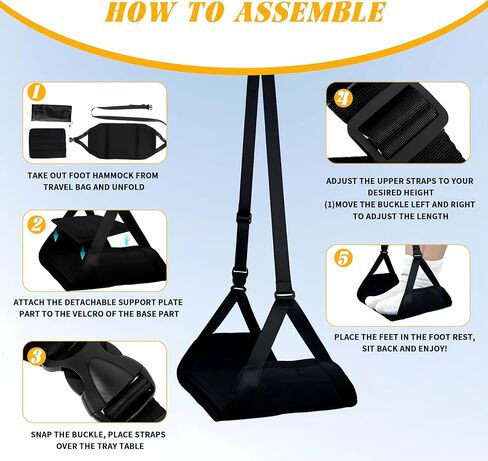 HOW TO ASSEMBLE

1

TAKE OUT FOOT HAMMOCK FROM TRAVEL BAG AND UNFOLD

2

ATTACH THE DETACHABLE SUPPORT PLATE PART TO THE VELCRO OF THE BASE PART

3

SNAP THE BUCKLE, PLACE STRAPS OVER THE TRAY TABLE

4

ADJUST THE UPPER STRAPS TO YOUR DESIRED HEIGHT
(1)MOVE THE BUCKLE LEFT AND RIGHT TO ADJUST THE LENGTH

5

PLACE THE FEET IN THE FOOT REST, SIT BACK AND ENJOY!