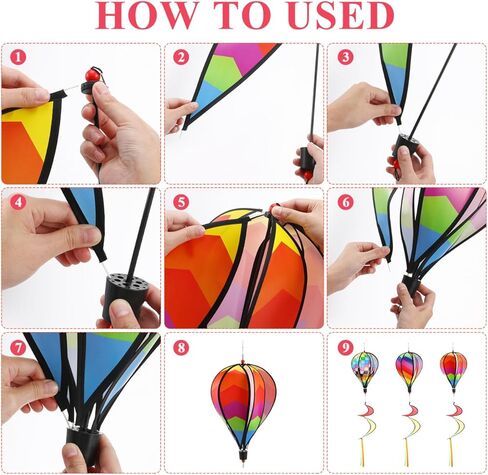 HOW TO USED

1

2

3

4

5

6

7

8

9