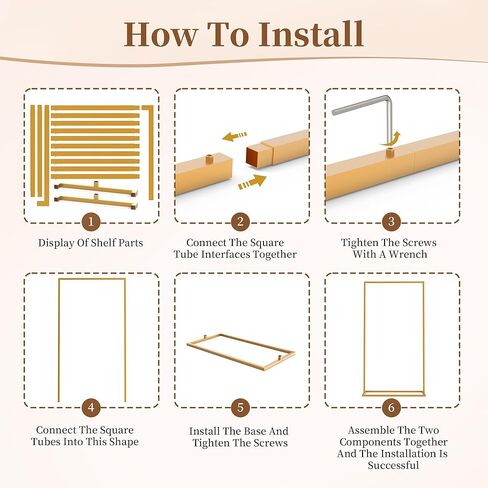 How To Install

1

Display Of Shelf Parts

2

Connect The Square Tube Interfaces Together

3

Tighten The Screws With A Wrench

4

Connect The Square Tubes Into This Shape

5

Install The Base And Tighten The Screws

6

Assemble The Two Components Together And The Installation Is Successful