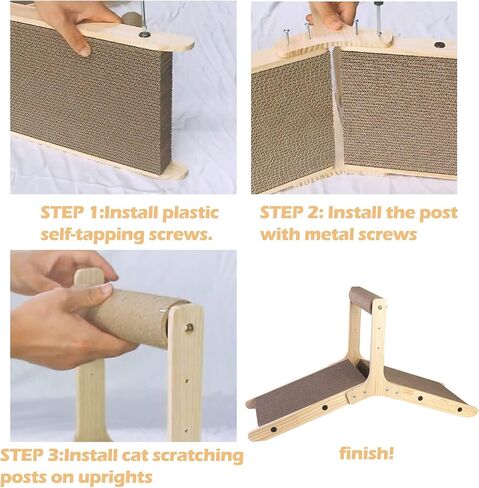 STEP 1:Install plastic self-tapping screws.

STEP 2: Install the post with metal screws

STEP 3:Install cat scratching posts on uprights

finish!