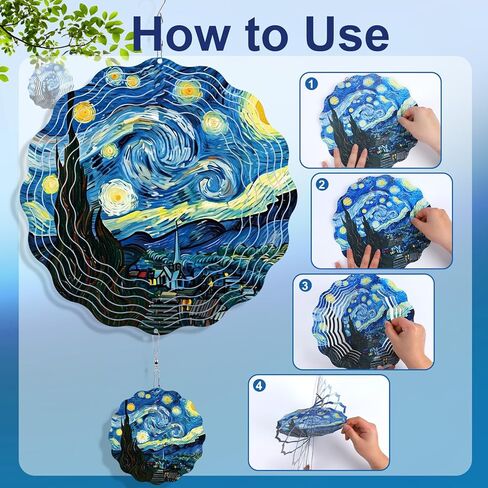 How to Use

1

2

3

4