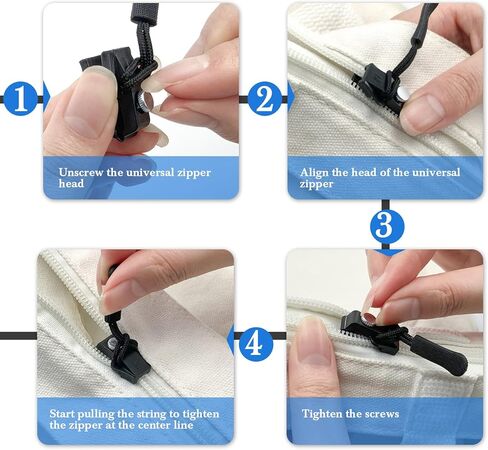 1

Unscrew the universal zipper head

2

Align the head of the universal zipper

3

Tighten the screws

4

Start pulling the string to tighten the zipper at the center line