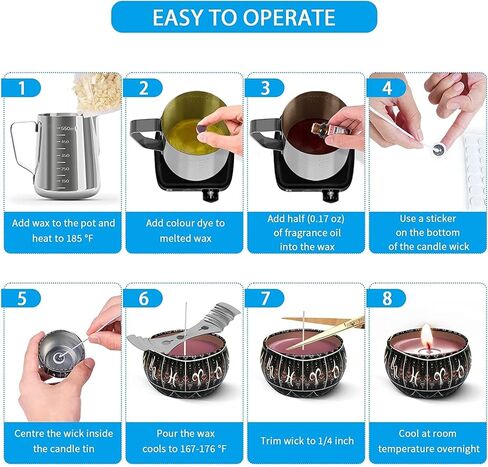 EASY TO OPERATE

1

550ml
450
350
250
150

Add wax to the pot and heat to 185 °F

2

Add colour dye to melted wax

3

Add half (0.17 oz) of fragrance oil into the wax

4

Use a sticker on the bottom of the candle wick

5

Centre the wick inside the candle tin

6

Pour the wax cools to 167-176 °F

7

Trim wick to 1/4 inch

8

Cool at room temperature overnight