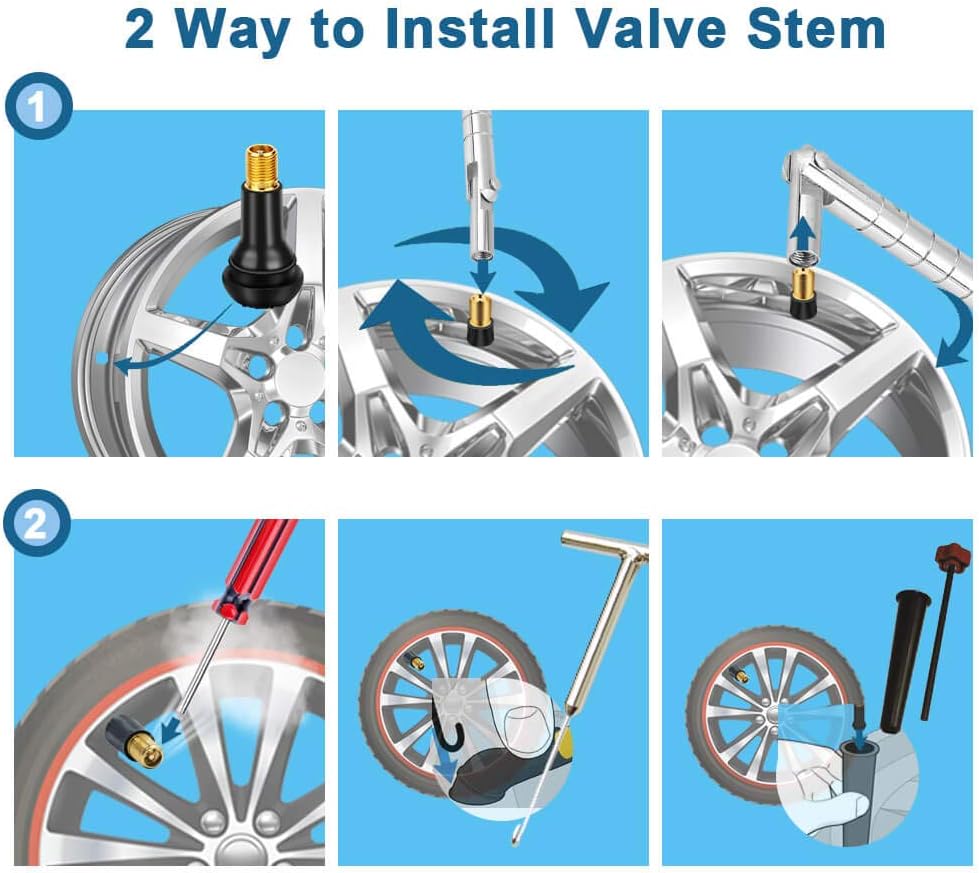 2 Way to Install Valve Stem

1

2