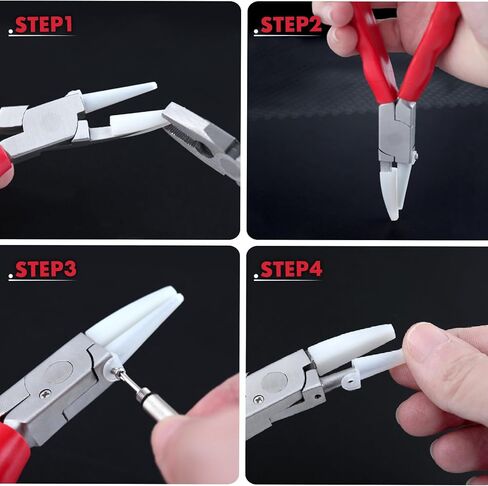 .STEP1

.STEP2

.STEP3

.STEP4