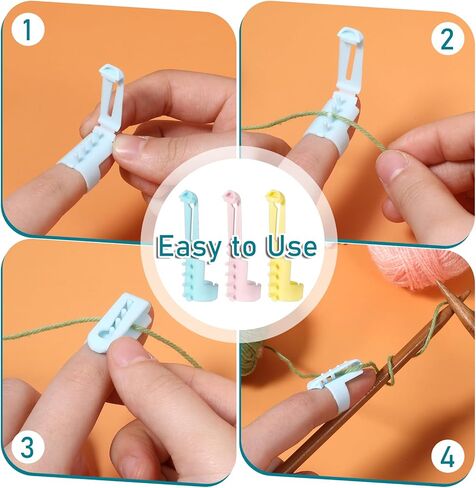 1

2

Easy to Use

3

4