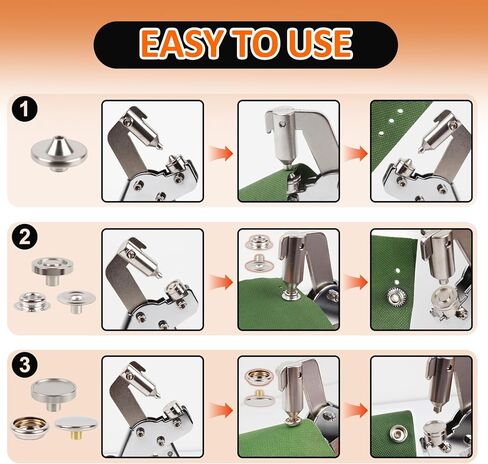 EASY TO USE

1

2

3