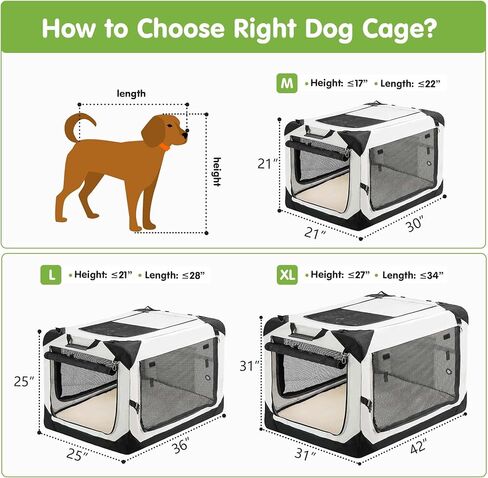 How to Choose Right Dog Cage?

length

height

M • Height: ≤17" • Length: ≤22"

21"

21"

30"

L • Height: ≤21" • Length: ≤28"

25"

25"

36"

XL • Height: ≤27" • Length: ≤34"

31"

31"

42"