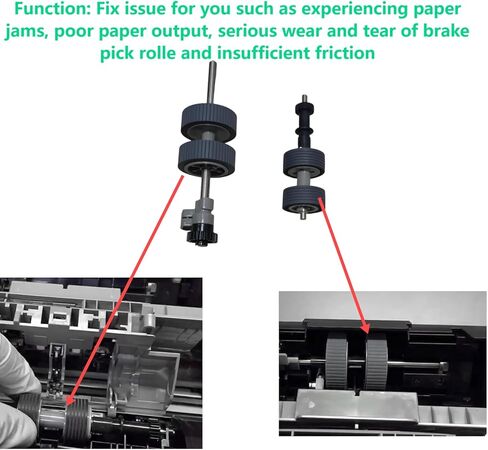 Function: Fix issue for you such as experiencing paper jams, poor paper output, serious wear and tear of brake pick rolle and insufficient friction