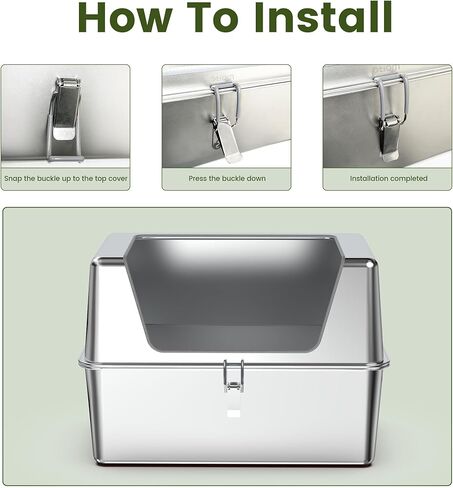 How To Install

Snap the buckle up to the top cover

Press the buckle down

Installation completed