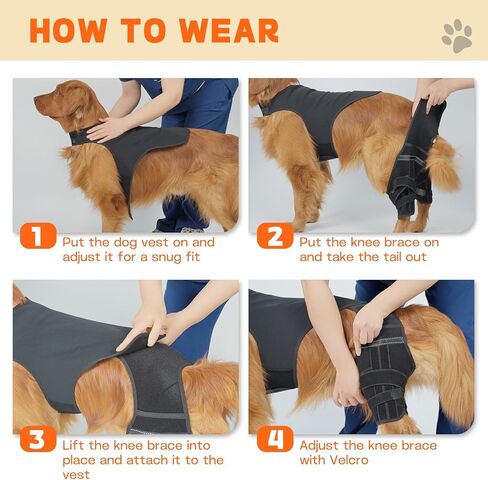 HOW TO WEAR

1 Put the dog vest on and adjust it for a snug fit

2 Put the knee brace on and take the tail out

3 Lift the knee brace into place and attach it to the vest

4 Adjust the knee brace with Velcro