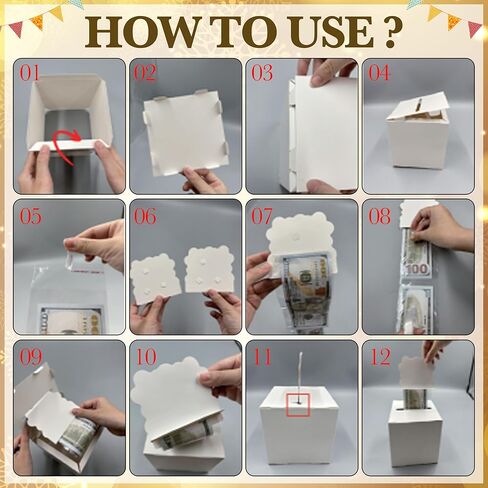 HOW TO USE ?

01

02

03

04

05

06

07

08

100

09

10

11

12