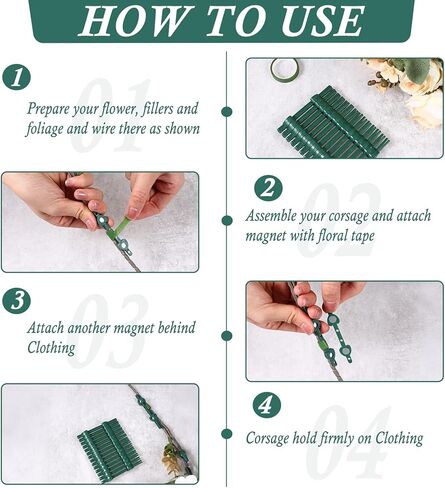 HOW TO USE

1
01
Prepare your flower, fillers and foliage and wire there as shown

2
02
Assemble your corsage and attach magnet with floral tape

3
03
Attach another magnet behind Clothing

4
04
Corsage hold firmly on Clothing