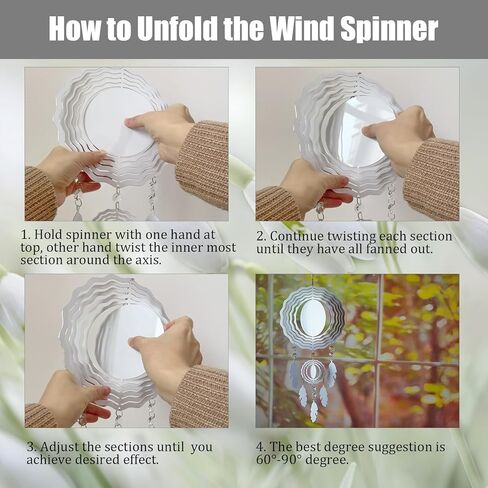 How to Unfold the Wind Spinner

1. Hold spinner with one hand at top, other hand twist the inner most section around the axis.

2. Continue twisting each section until they have all fanned out.

3. Adjust the sections until you achieve desired effect.

4. The best degree suggestion is 60°-90° degree.