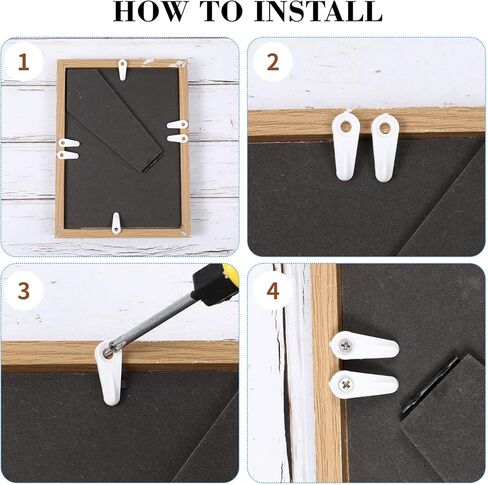 HOW TO INSTALL

1

2

3

4