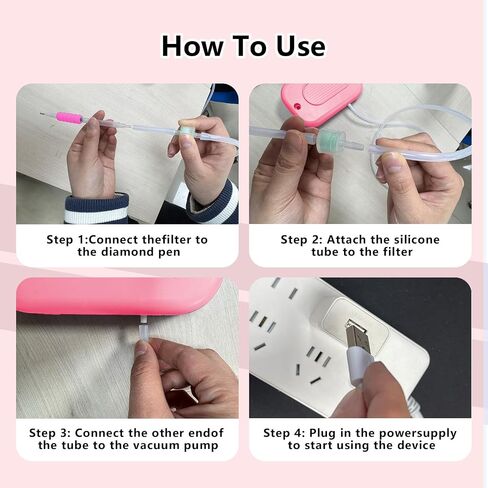 How To Use

Step 1:Connect thefilter to the diamond pen

Step 2: Attach the silicone tube to the filter

Step 3: Connect the other endof the tube to the vacuum pump

Step 4: Plug in the powersupply to start using the device